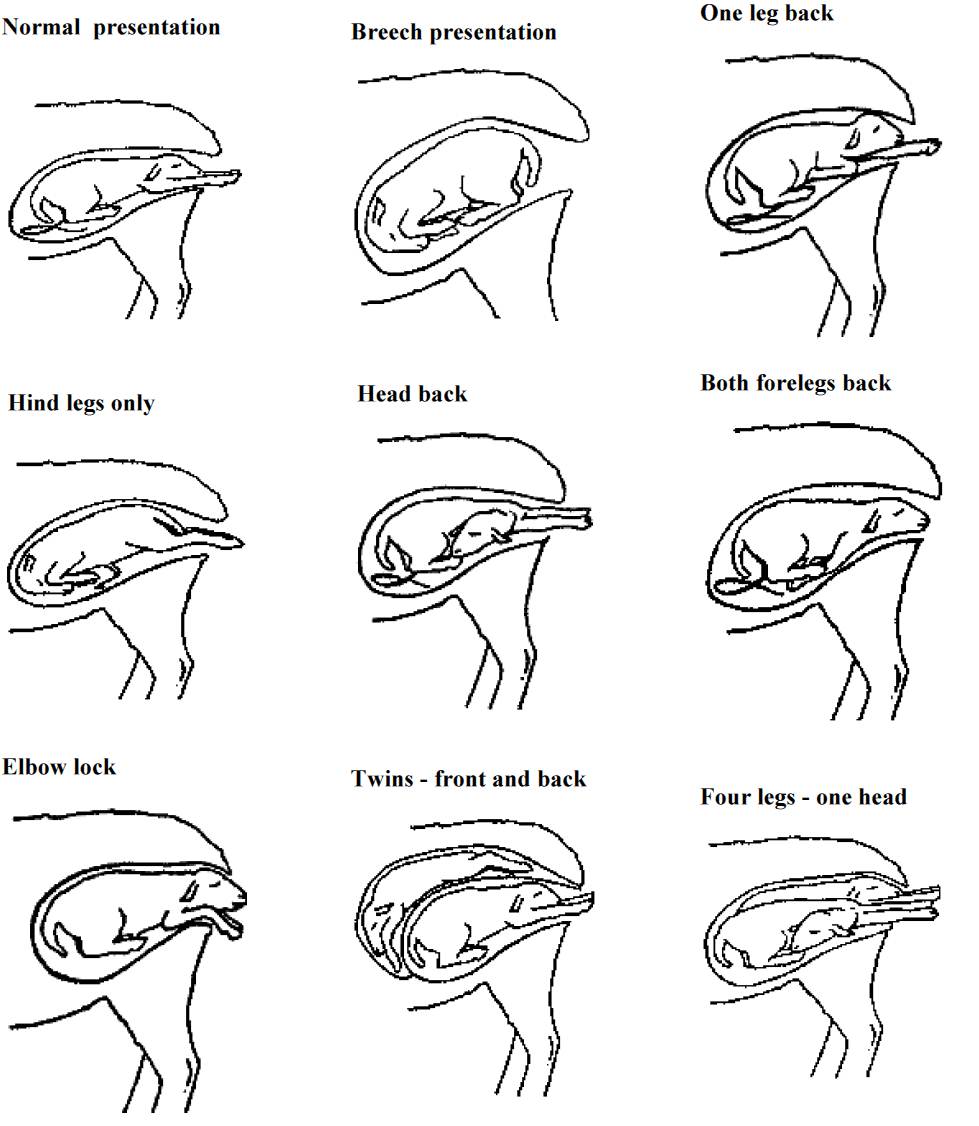 Normal presentation

Breech presentation

One leg back

Hind legs only

Head back

Both forelegs back

Elbow lock

Twins - front and back

Four legs - one head